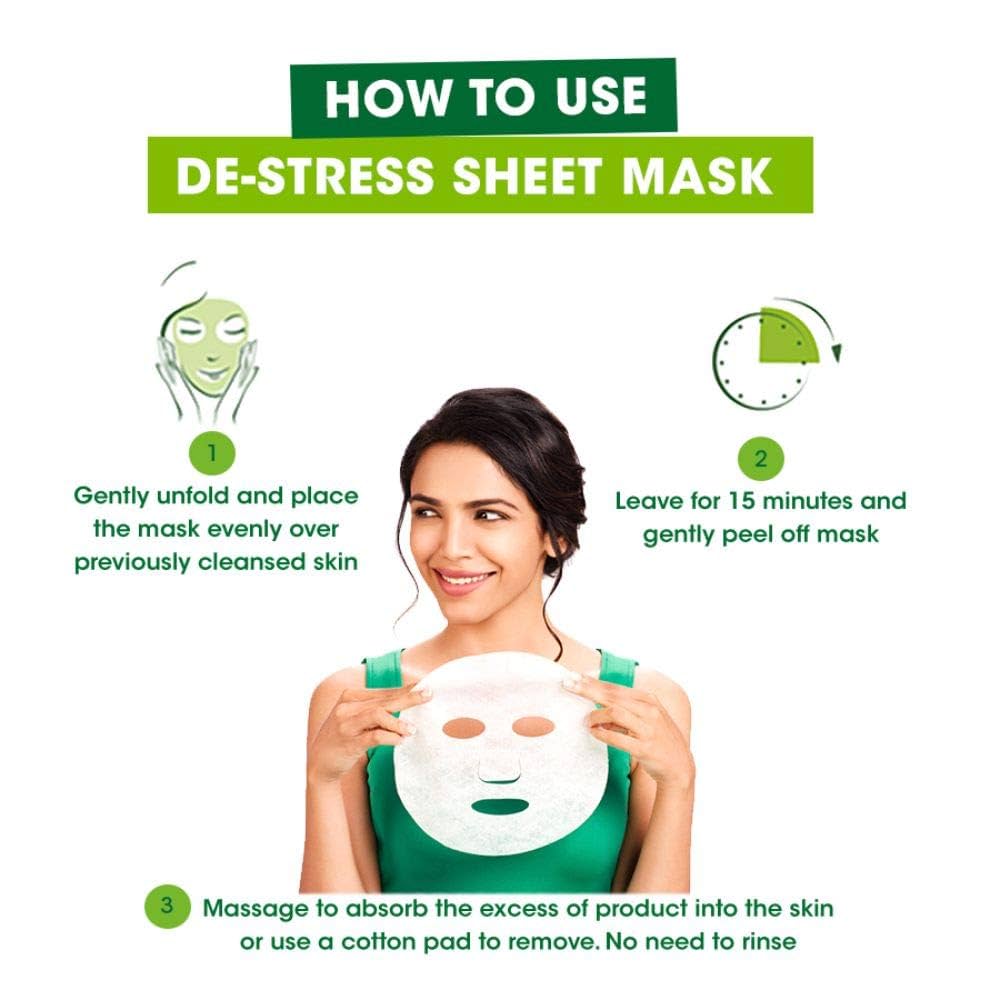 HOW TO USE
DE-STRESS SHEET MASK

1
Gently unfold and place the mask evenly over previously cleansed skin

2
Leave for 15 minutes and gently peel off mask

3
Massage to absorb the excess of product into the skin or use a cotton pad to remove. No need to rinse