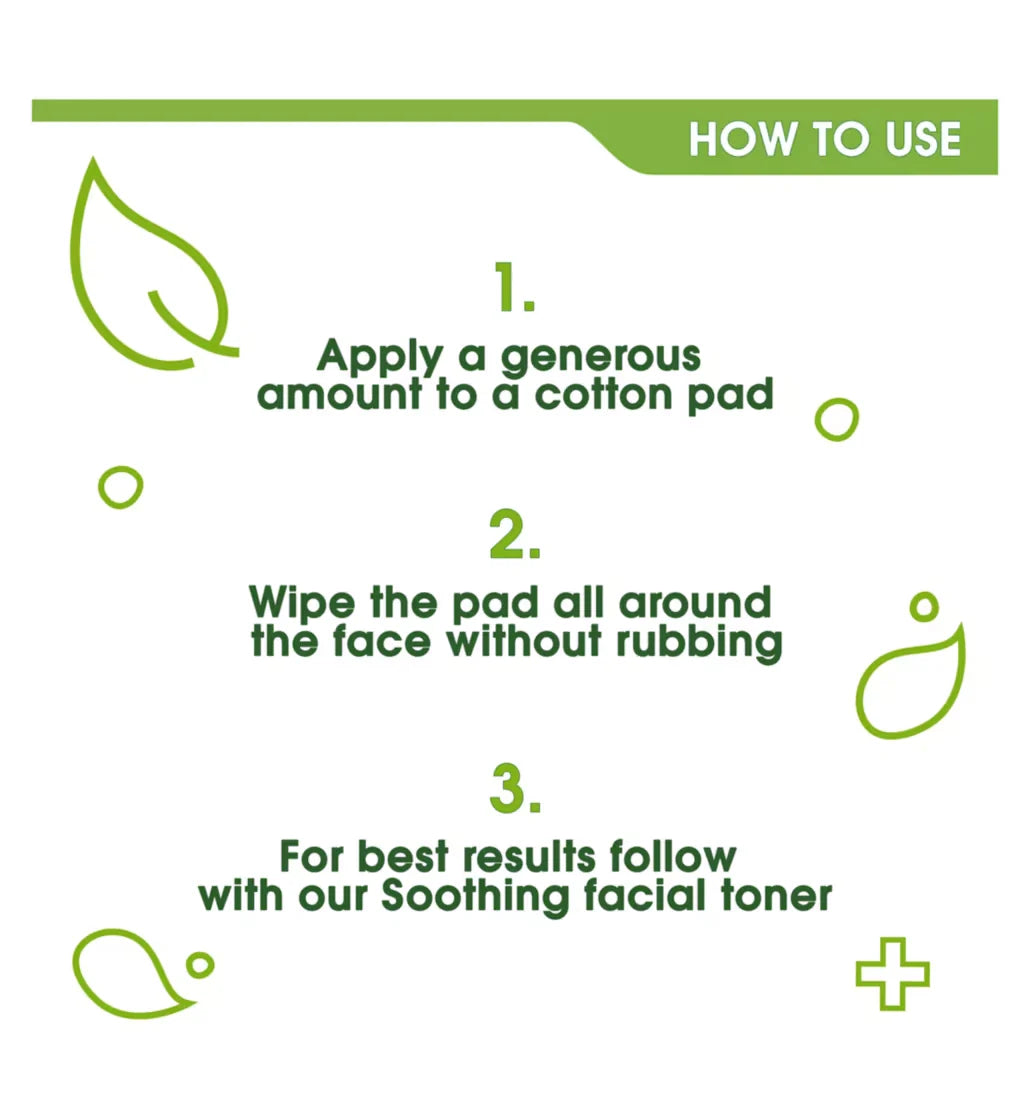 HOW TO USE

1.
Apply a generous amount to a cotton pad

2.
Wipe the pad all around the face without rubbing

3.
For best results follow with our Soothing facial toner