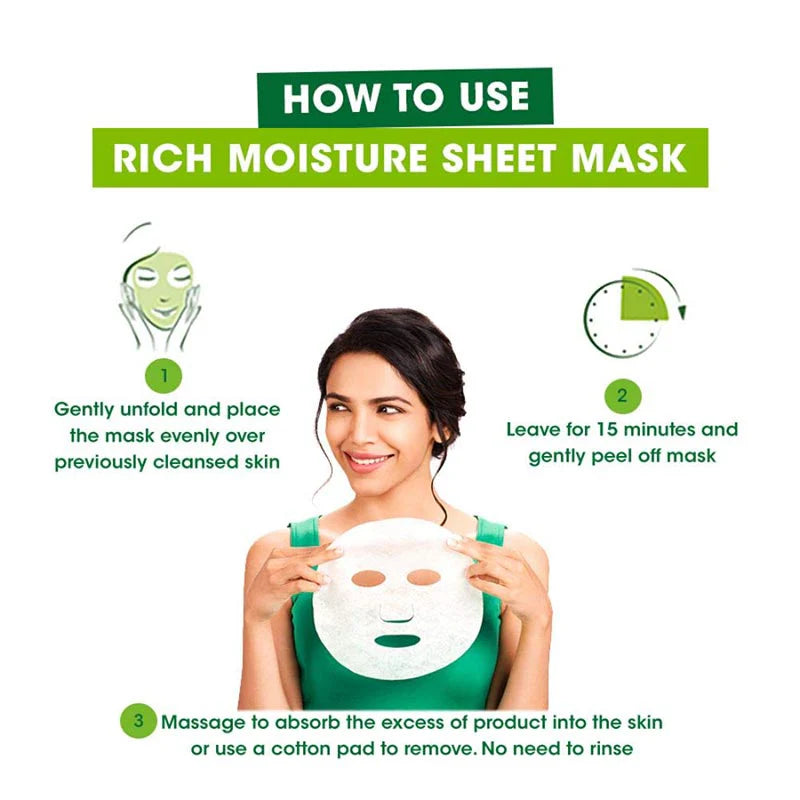 HOW TO USE
RICH MOISTURE SHEET MASK

1
Gently unfold and place the mask evenly over previously cleansed skin

2
Leave for 15 minutes and gently peel off mask

3 Massage to absorb the excess of product into the skin or use a cotton pad to remove. No need to rinse